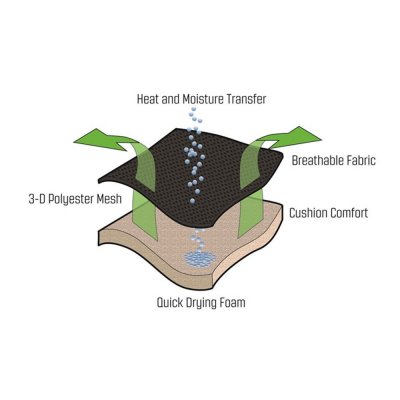 Heat and Moisture Transfer

Breathable Fabric

3-D Polyester Mesh

Cushion Comfort

Quick Drying Foam